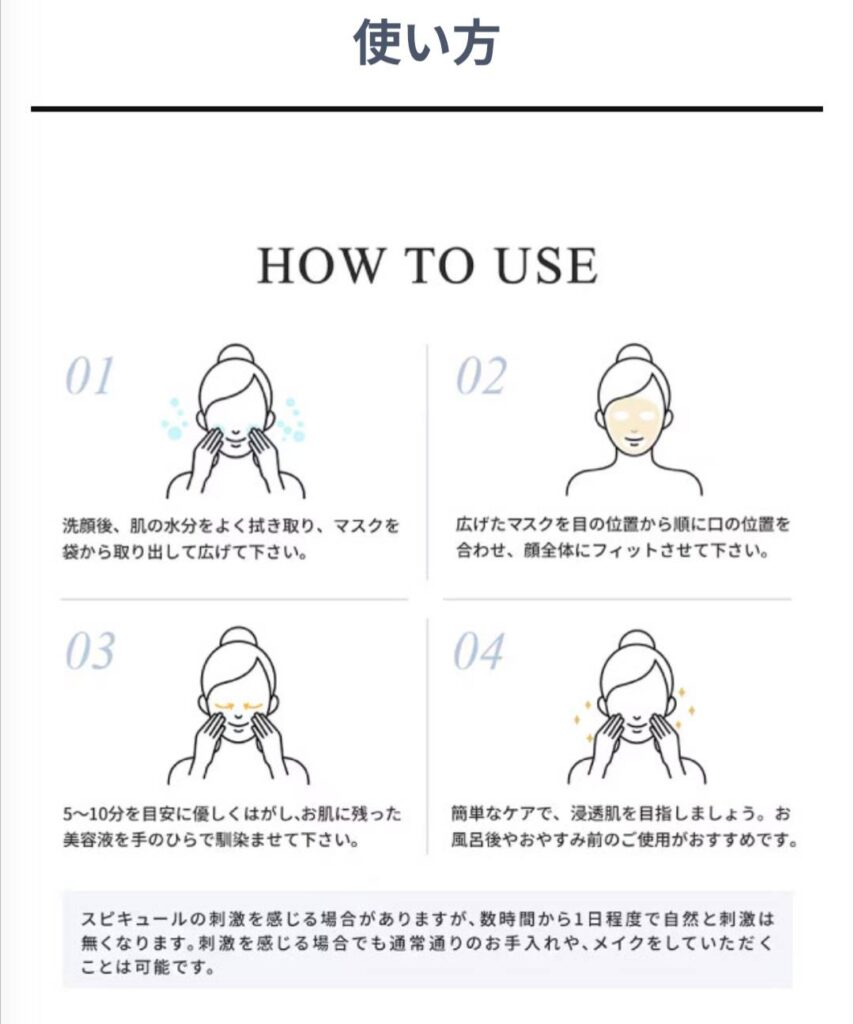 使い方

HOW TO USE

01

洗顔後、肌の水分をよく拭き取り、マスクを袋から取り出して広げて下さい。

02

広げたマスクを目の位置から順に口の位置を合わせ、顔全体にフィットさせて下さい。

03

5〜10分を目安に優しくはがし､お肌に残った美容液を手のひらで馴染ませて下さい。

04

簡単なケアで、浸透肌を目指しましょう。お風呂後やおやすみ前のご使用がおすすめです。

スピキュールの刺激を感じる場合がありますが､数時間から1日程度で自然と刺激は無くなります。刺激を感じる場合でも通常通りのお手入れや､メイクをしていただくことは可能です。